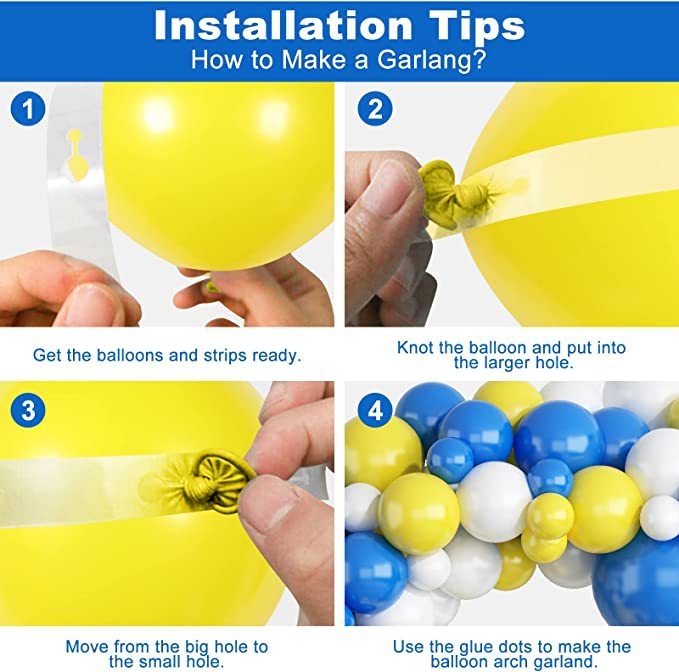 Installation Tips
How to Make a Garlang?

1

Get the balloons and strips ready.

2

Knot the balloon and put into the larger hole.

3

Move from the big hole to the small hole.

4

Use the glue dots to make the balloon arch garland.