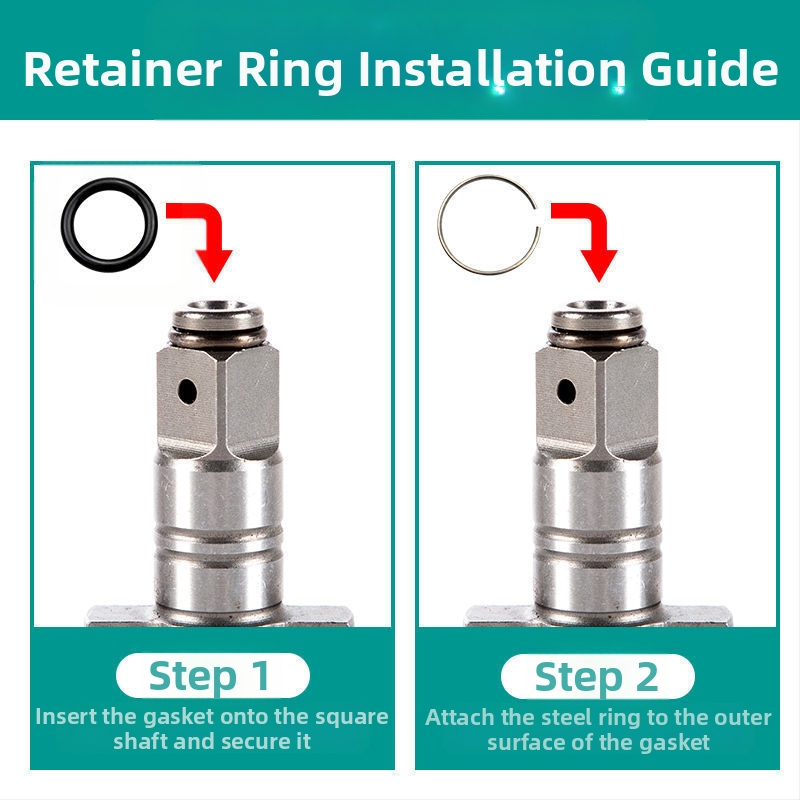 Retainer Ring Installation Guide

Step 1
Insert the gasket onto the square shaft and secure it

Step 2
Attach the steel ring to the outer surface of the gasket