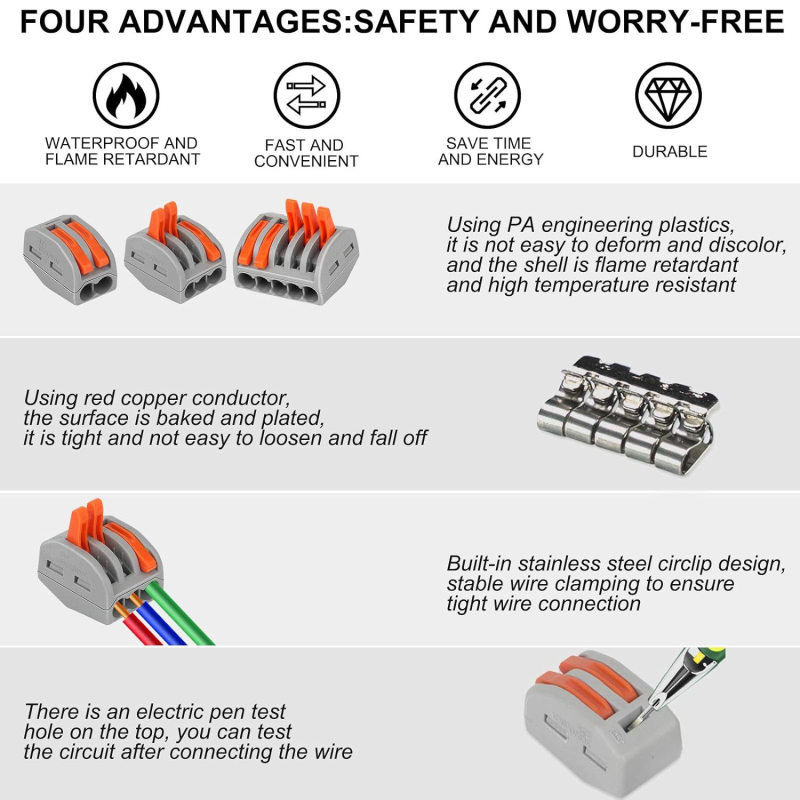 FOUR ADVANTAGES:SAFETY AND WORRY-FREE

WATERPROOF AND FLAME RETARDANT

FAST AND CONVENIENT

SAVE TIME AND ENERGY

DURABLE

Using PA engineering plastics, it is not easy to deform and discolor, and the shell is flame retardant and high temperature resistant

Using red copper conductor, the surface is baked and plated, it is tight and not easy to loosen and fall off

Built-in stainless steel circlip design, stable wire clamping to ensure tight wire connection

There is an electric pen test hole on the top, you can test the circuit after connecting the wire