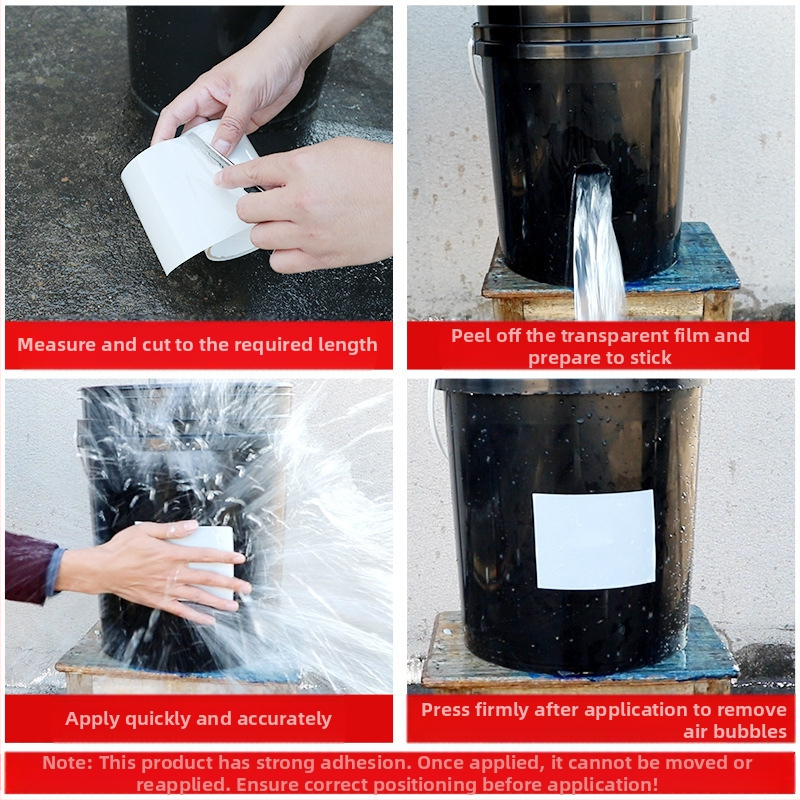 Measure and cut to the required length

Peel off the transparent film and prepare to stick

Apply quickly and accurately

Press firmly after application to remove air bubbles

Note: This product has strong adhesion. Once applied, it cannot be moved or reapplied. Ensure correct positioning before application!