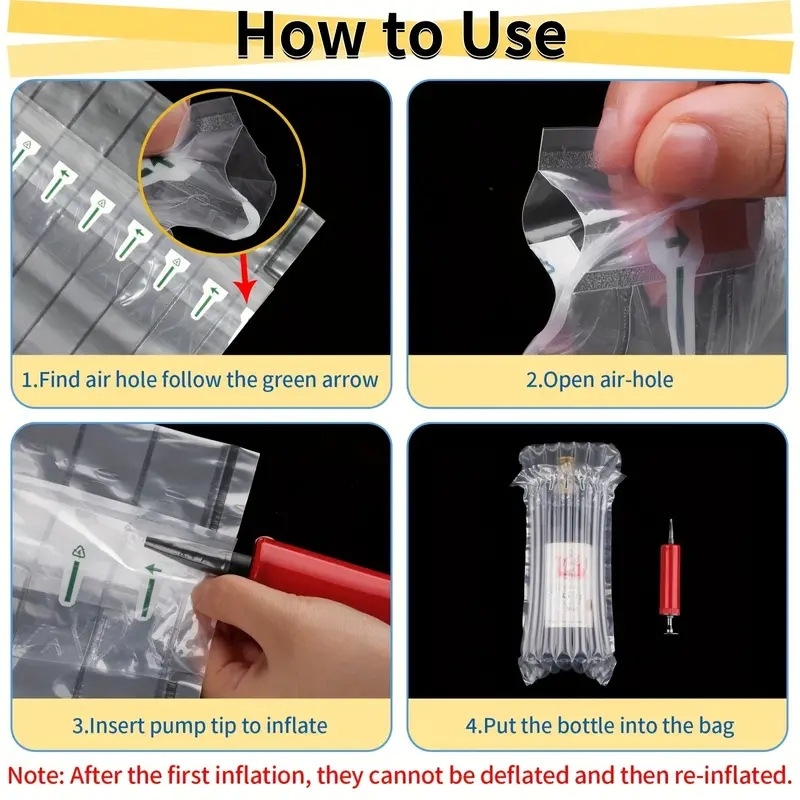 How to Use

1.Find air hole follow the green arrow

2.Open air-hole

3.Insert pump tip to inflate

4.Put the bottle into the bag

Note: After the first inflation, they cannot be deflated and then re-inflated.