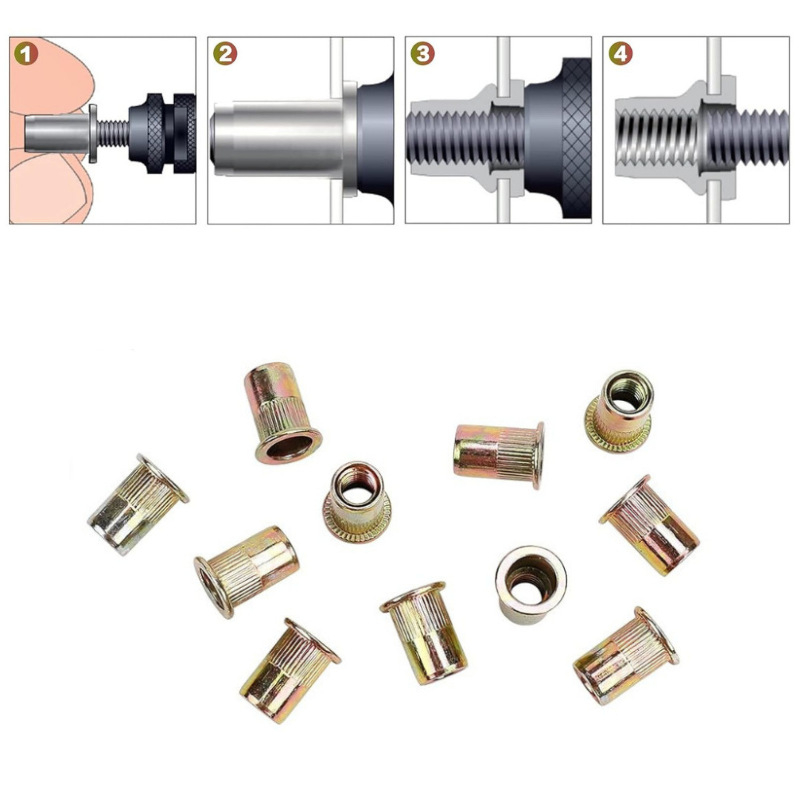 1
2
3
4