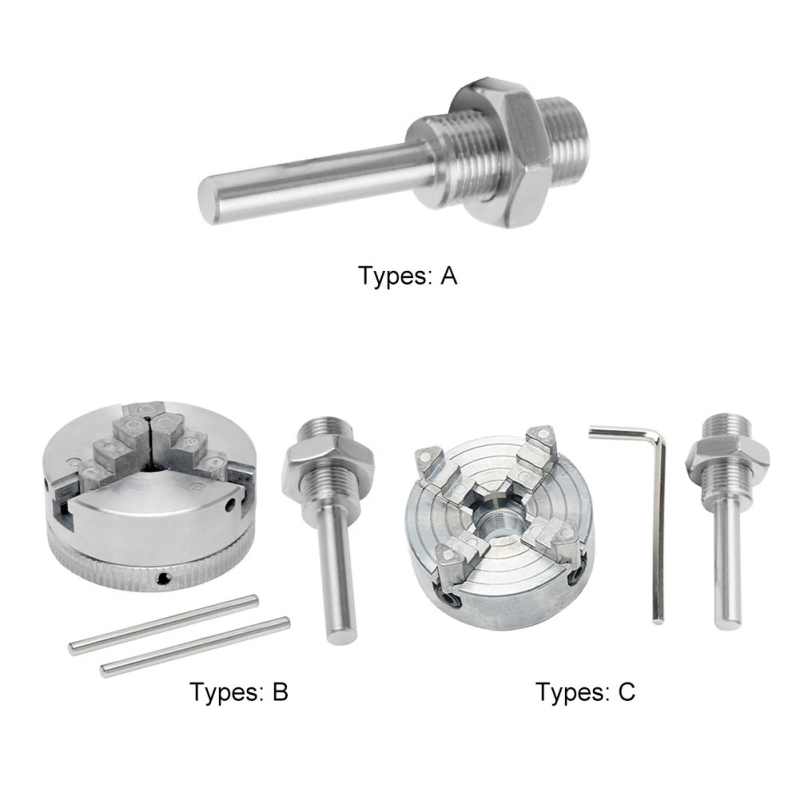 Types: A

Types: B

Types: C