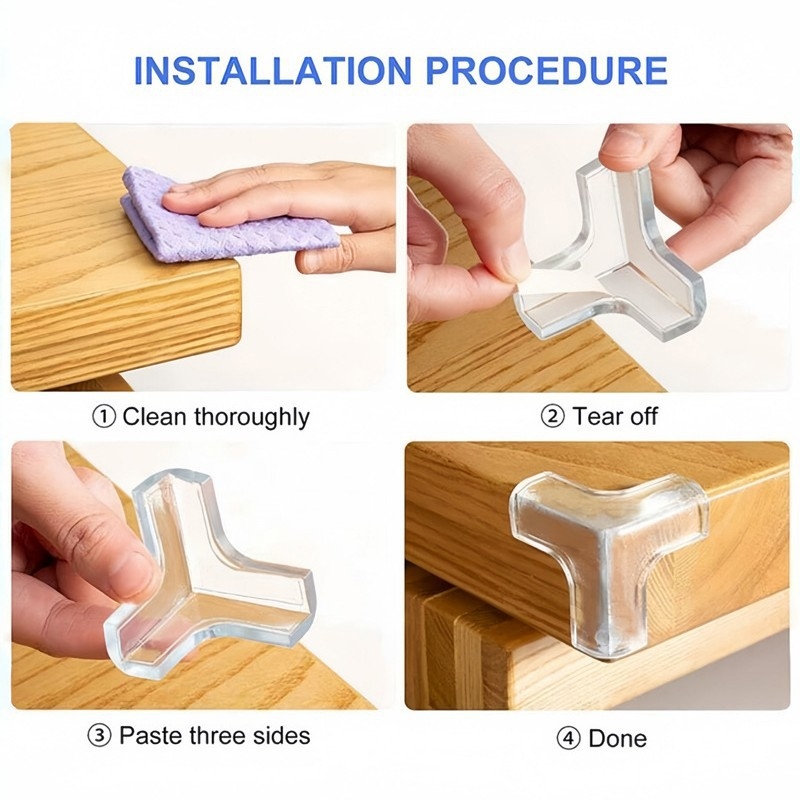 INSTALLATION PROCEDURE

① Clean thoroughly

② Tear off

③ Paste three sides

④ Done