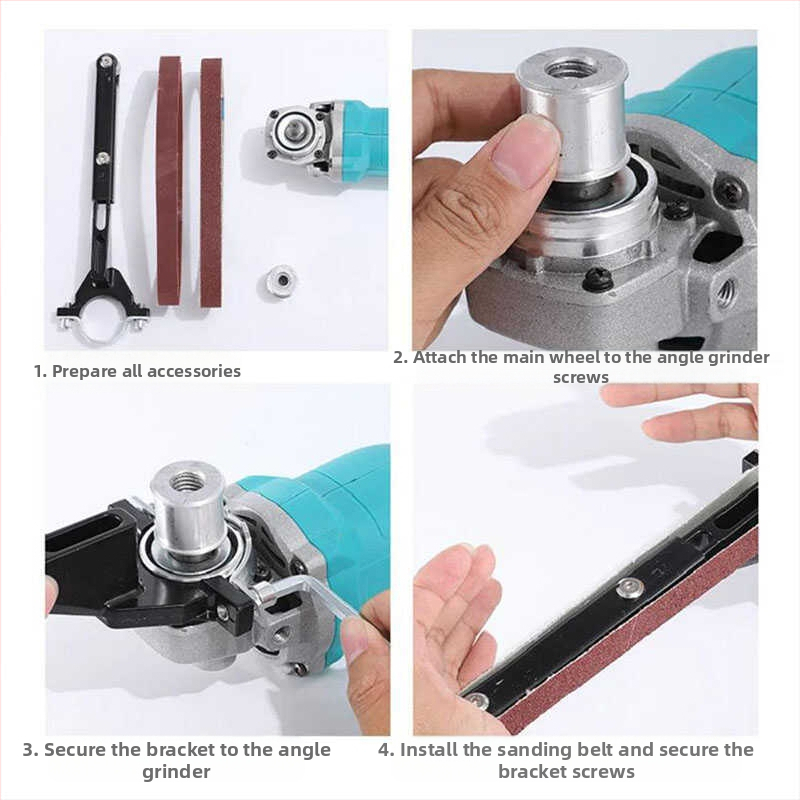 1. Prepare all accessories

2. Attach the main wheel to the angle grinder screws

3. Secure the bracket to the angle grinder

4. Install the sanding belt and secure the bracket screws