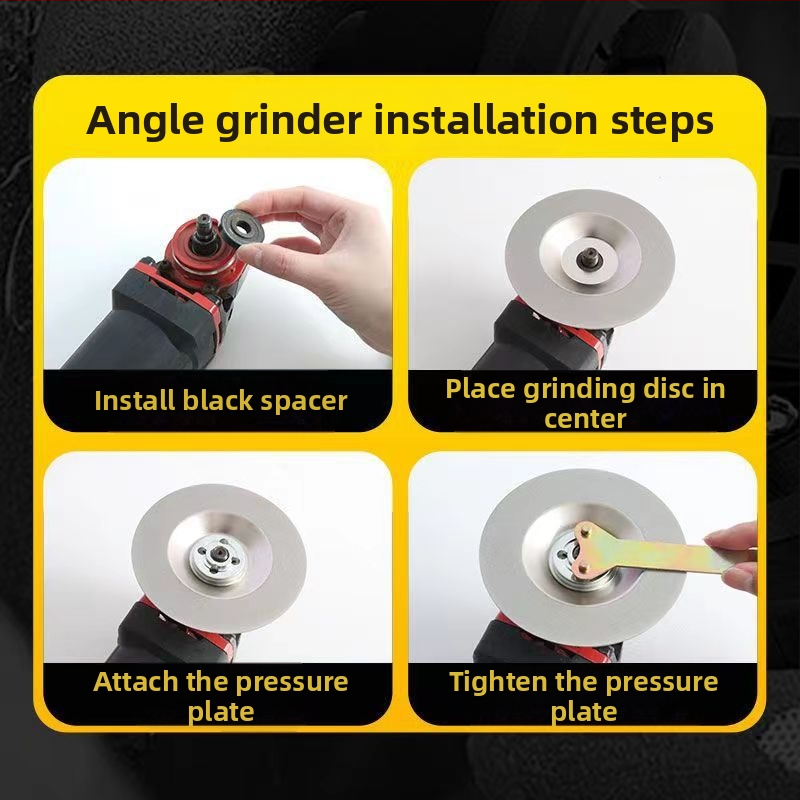 Angle grinder installation steps

Install black spacer

Place grinding disc in center

Attach the pressure plate

Tighten the pressure plate