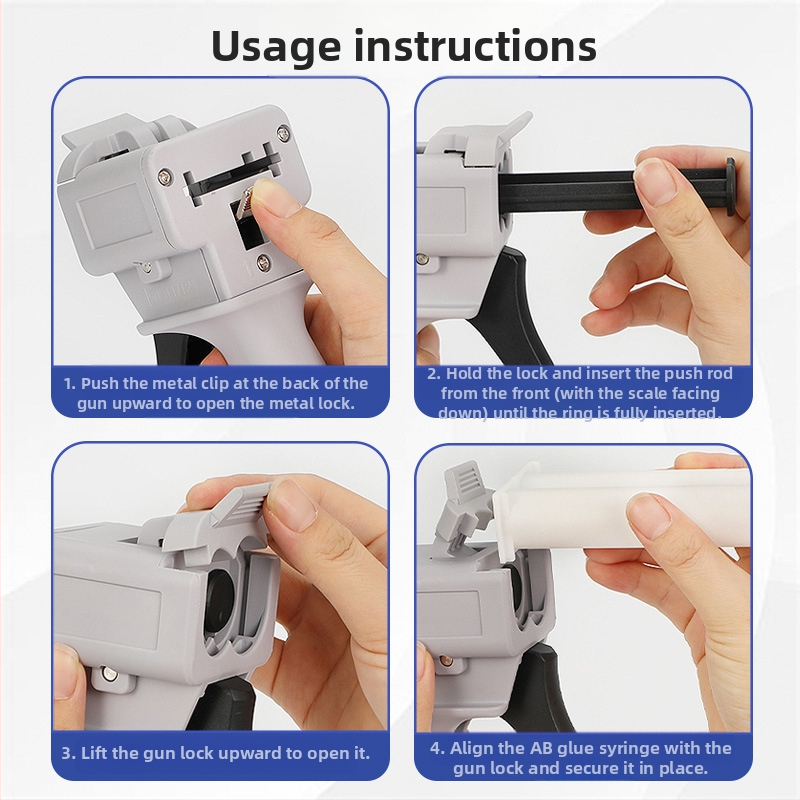 Usage instructions

1. Push the metal clip at the back of the gun upward to open the metal lock.

2. Hold the lock and insert the push rod from the front (with the scale facing down) until the ring is fully inserted.

3. Lift the gun lock upward to open it.

4. Align the AB glue syringe with the gun lock and secure it in place.