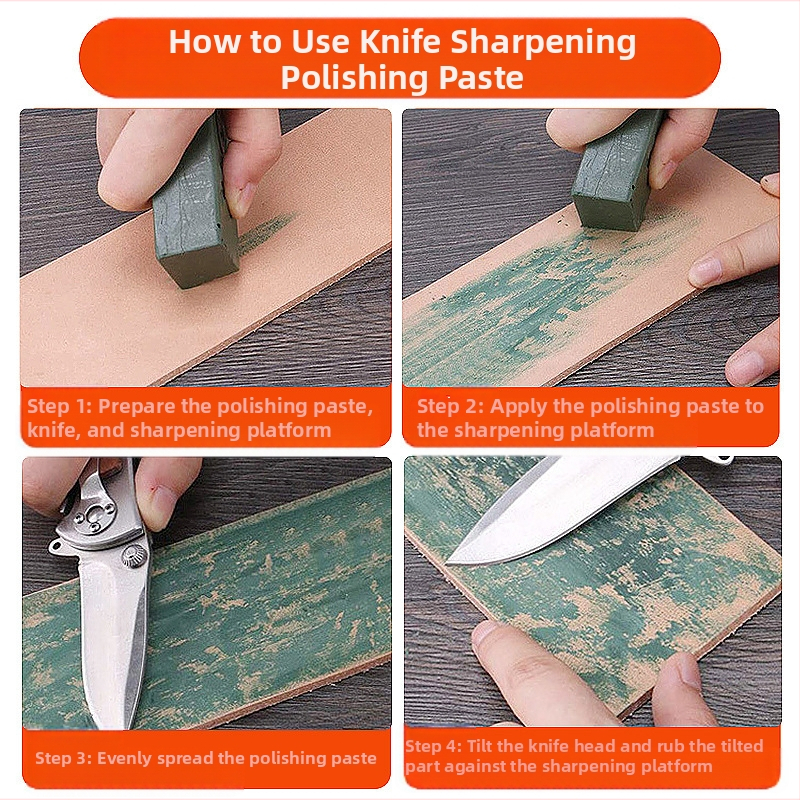 How to Use Knife Sharpening Polishing Paste

Step 1: Prepare the polishing paste, knife, and sharpening platform

Step 2: Apply the polishing paste to the sharpening platform

Step 3: Evenly spread the polishing paste

Step 4: Tilt the knife head and rub the tilted part against the sharpening platform