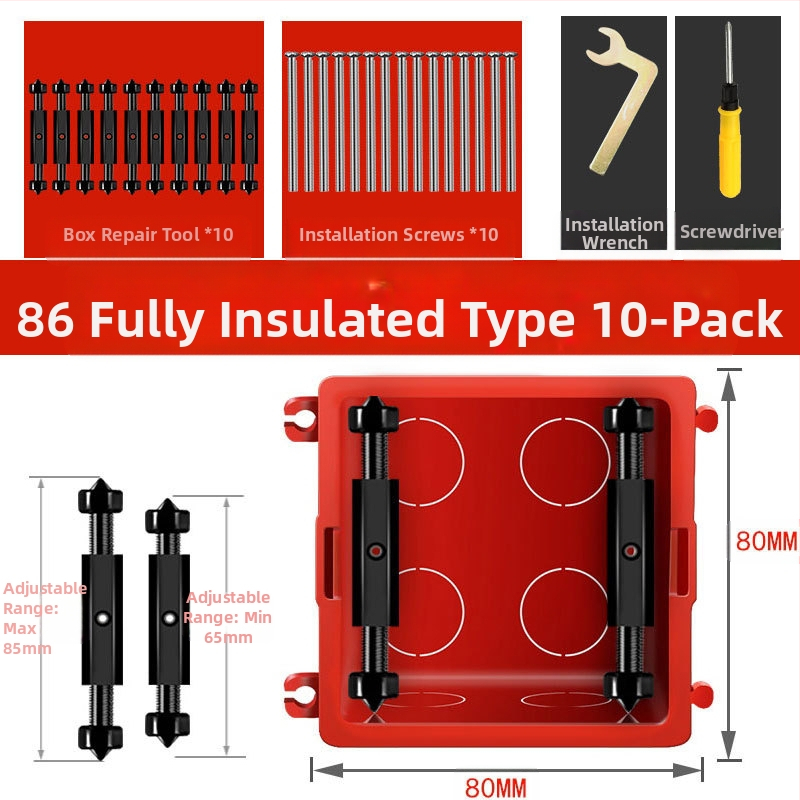 Box Repair Tool *10

Installation Screws *10

Installation Wrench

Screwdriver

86 Fully Insulated Type 10-Pack

Adjustable Range: Max 85mm

Adjustable Range: Min 65mm

80MM

80MM