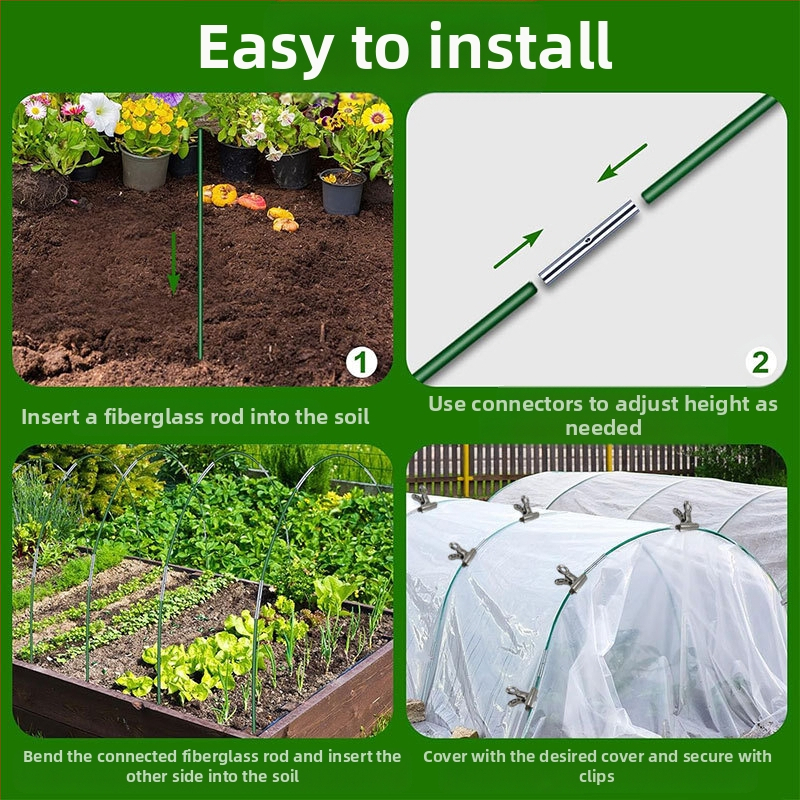 Easy to install

1

Insert a fiberglass rod into the soil

2

Use connectors to adjust height as needed

Bend the connected fiberglass rod and insert the other side into the soil

Cover with the desired cover and secure with clips