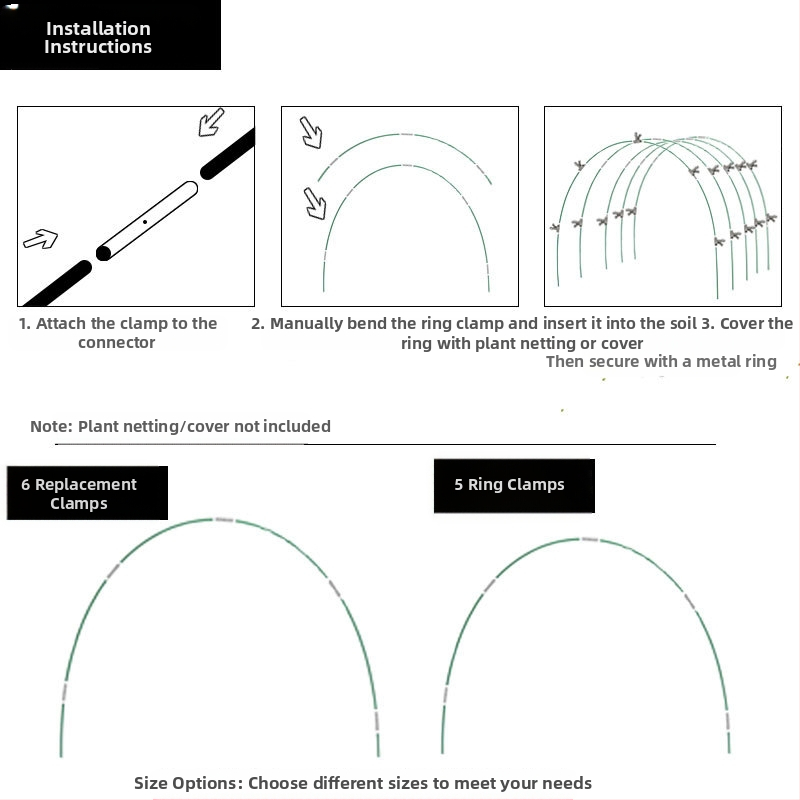 Installation Instructions

1. Attach the clamp to the connector

2. Manually bend the ring clamp and insert it into the soil 3. Cover the ring with plant netting or cover
Then secure with a metal ring

Note: Plant netting/cover not included

6 Replacement Clamps

5 Ring Clamps

Size Options: Choose different sizes to meet your needs