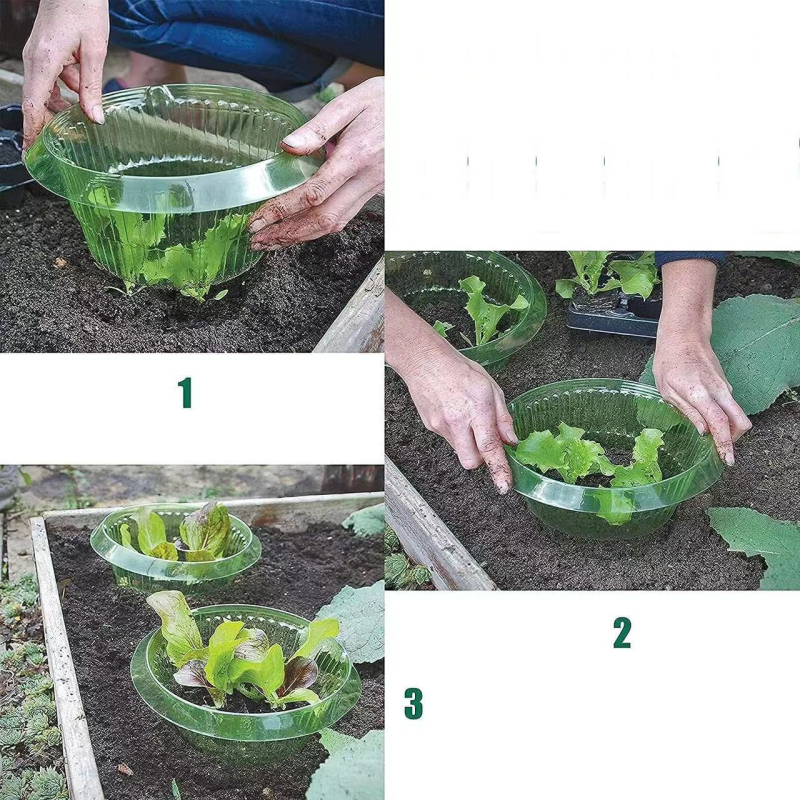 1

2

3