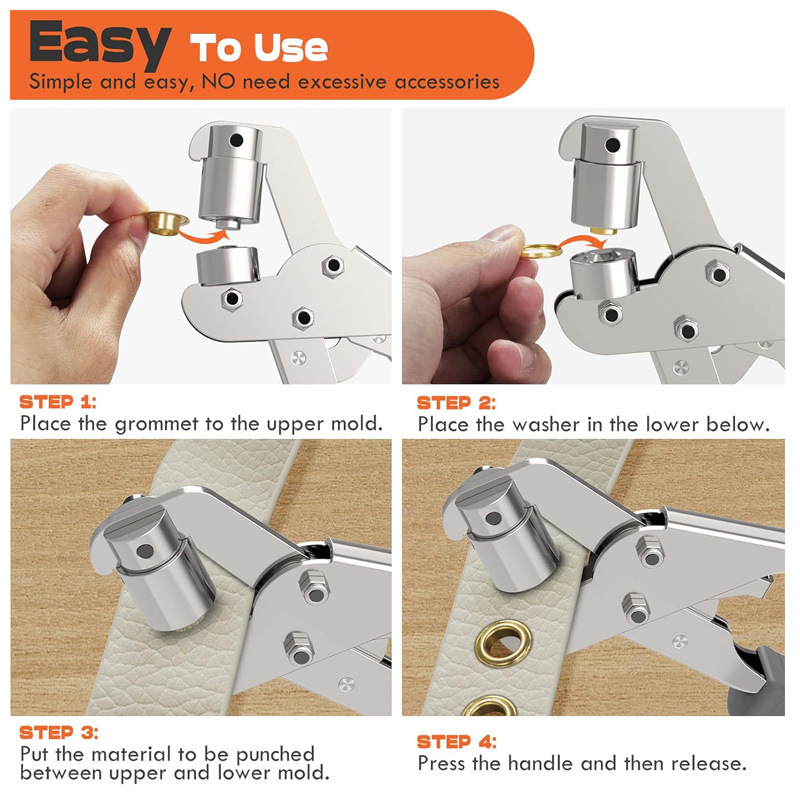 Easy To Use
Simple and easy, NO need excessive accessories

STEP 1:
Place the grommet to the upper mold.

STEP 2:
Place the washer in the lower below.

STEP 3:
Put the material to be punched between upper and lower mold.

STEP 4:
Press the handle and then release.