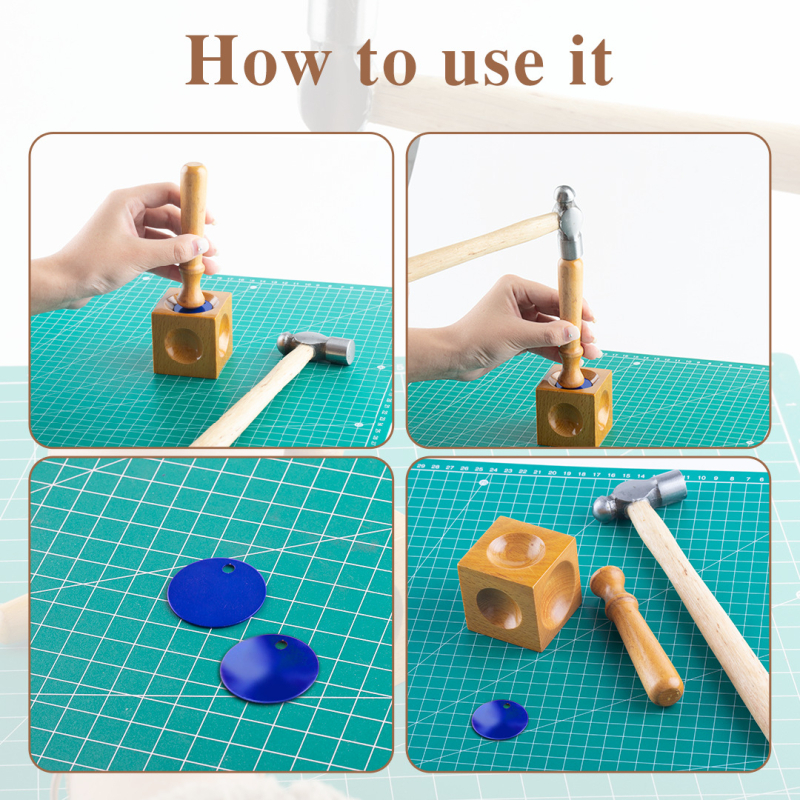 How to use it

29 28 27 26 25 24 23 22 21 20 19 18 17 16 15 14 11 10 9 8 7 6