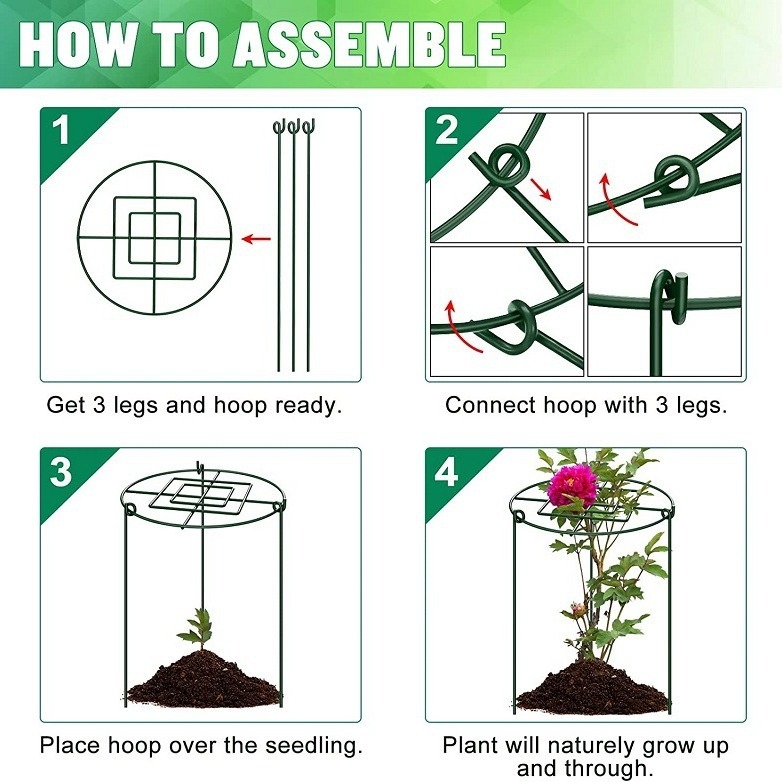 HOW TO ASSEMBLE

1

Get 3 legs and hoop ready.

2

Connect hoop with 3 legs.

3

Place hoop over the seedling.

4

Plant will naturely grow up and through.