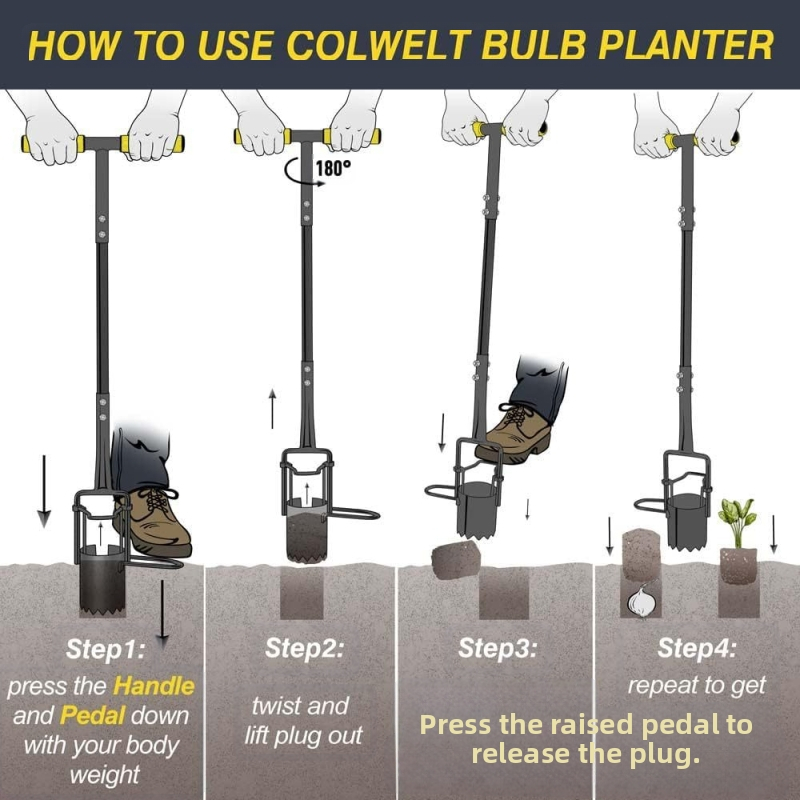 HOW TO USE COLWELT BULB PLANTER

180°

Step1:
press the Handle and Pedal down with your body weight

Step2:
twist and lift plug out

Step3:

Step4:
repeat to get

Press the raised pedal to release the plug.