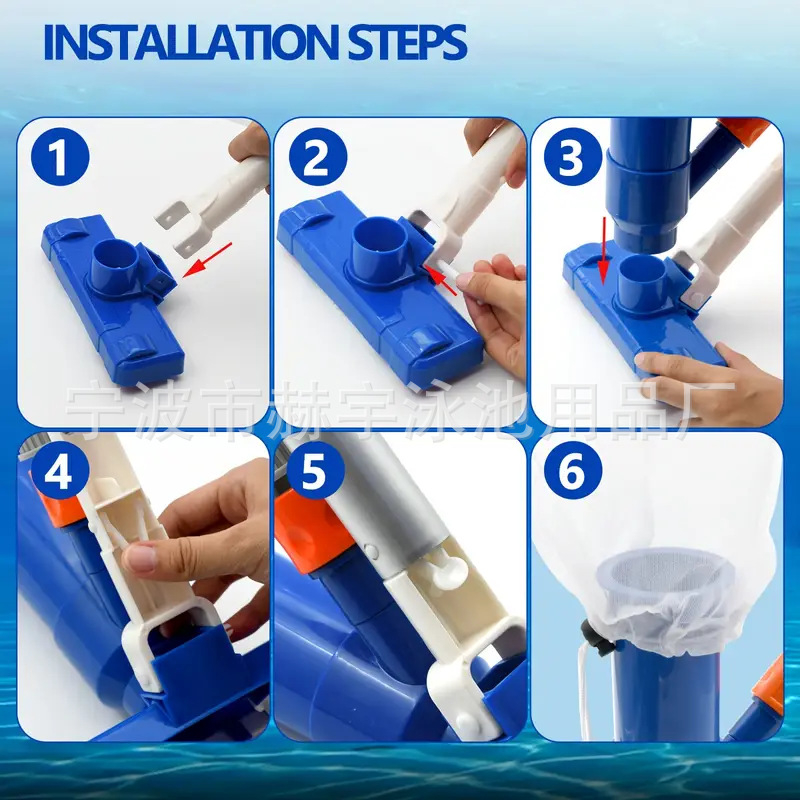 INSTALLATION STEPS

1

2

3

宁波市赫宇泳池用品厂

4

5

6