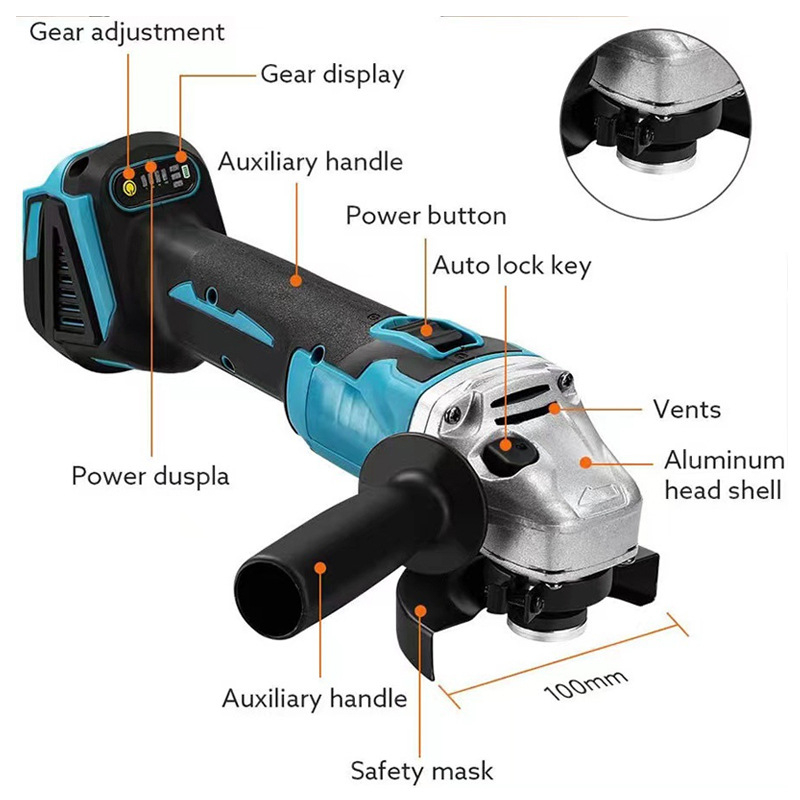 Gear adjustment
Gear display
Auxiliary handle
Power button
Auto lock key
Vents
Aluminum head shell
Power duspla
Auxiliary handle
100mm
Safety mask