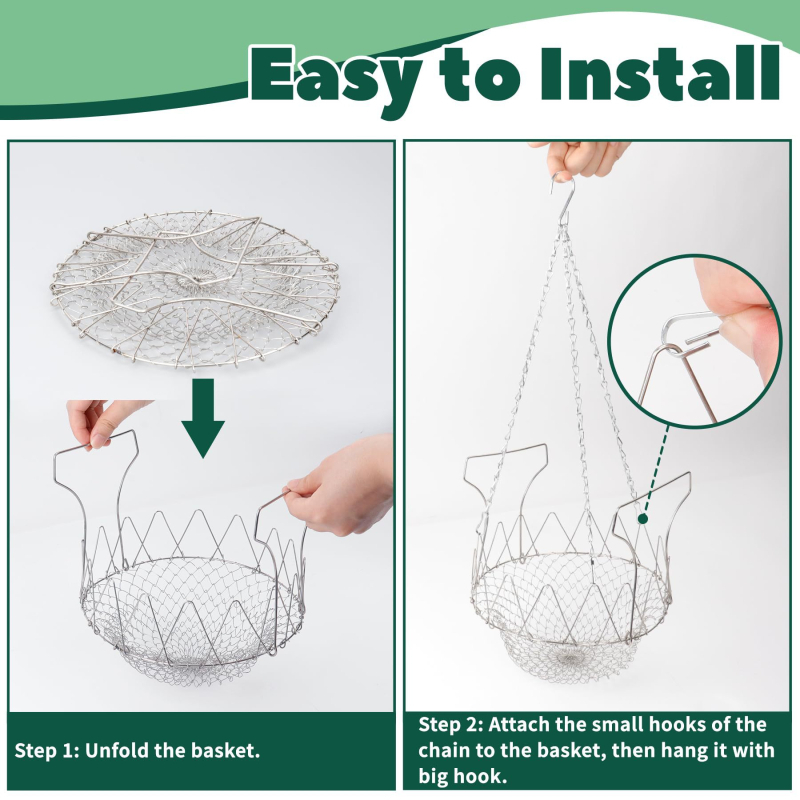 Easy to Install

Step 1: Unfold the basket.

Step 2: Attach the small hooks of the chain to the basket, then hang it with big hook.