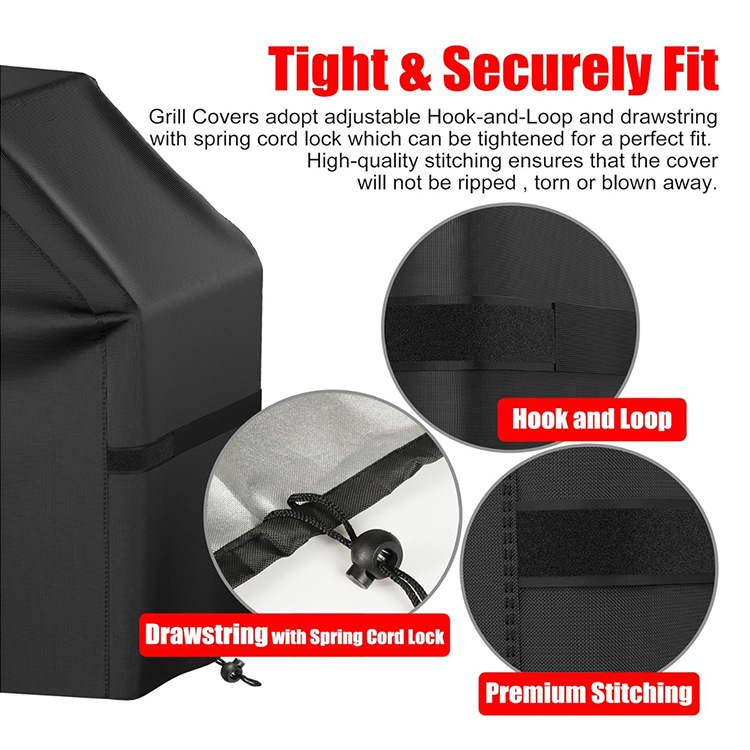 Tight & Securely Fit

Grill Covers adopt adjustable Hook-and-Loop and drawstring with spring cord lock which can be tightened for a perfect fit. High-quality stitching ensures that the cover will not be ripped , torn or blown away.

Hook and Loop

Drawstring with Spring Cord Lock

Premium Stitching