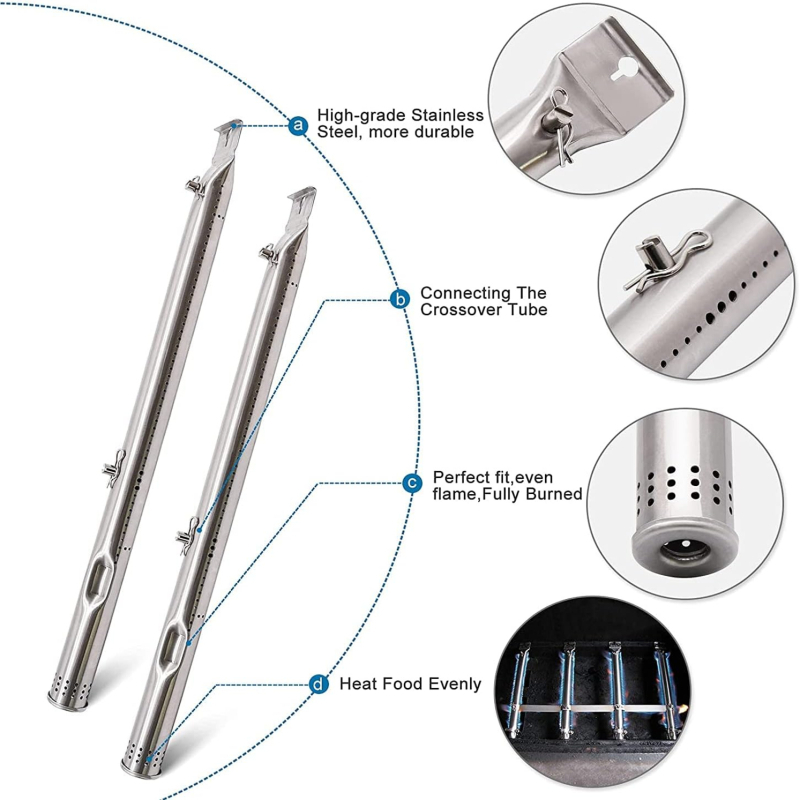 a High-grade Stainless Steel, more durable

b Connecting The Crossover Tube

c Perfect fit,even flame,Fully Burned

d Heat Food Evenly