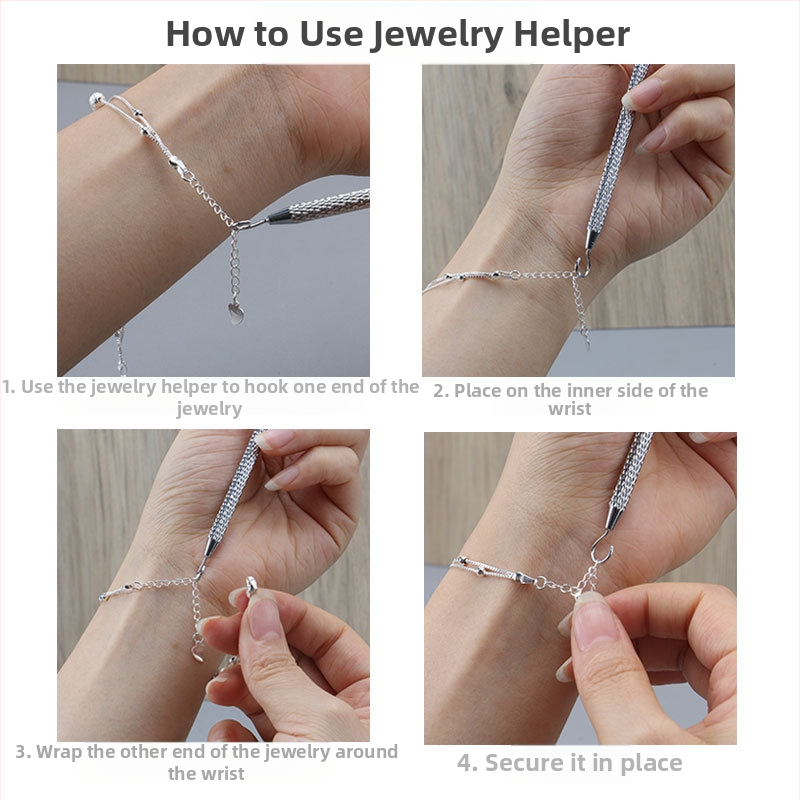 How to Use Jewelry Helper

1. Use the jewelry helper to hook one end of the jewelry

2. Place on the inner side of the wrist

3. Wrap the other end of the jewelry around the wrist

4. Secure it in place