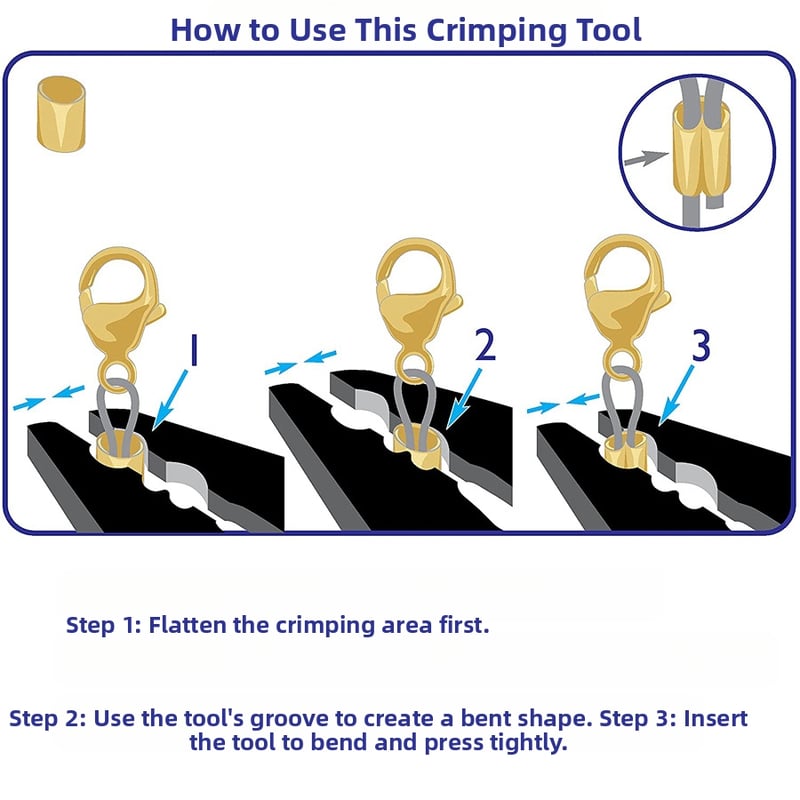 How to Use This Crimping Tool

1

2

3

Step 1: Flatten the crimping area first.

Step 2: Use the tool's groove to create a bent shape. Step 3: Insert the tool to bend and press tightly.