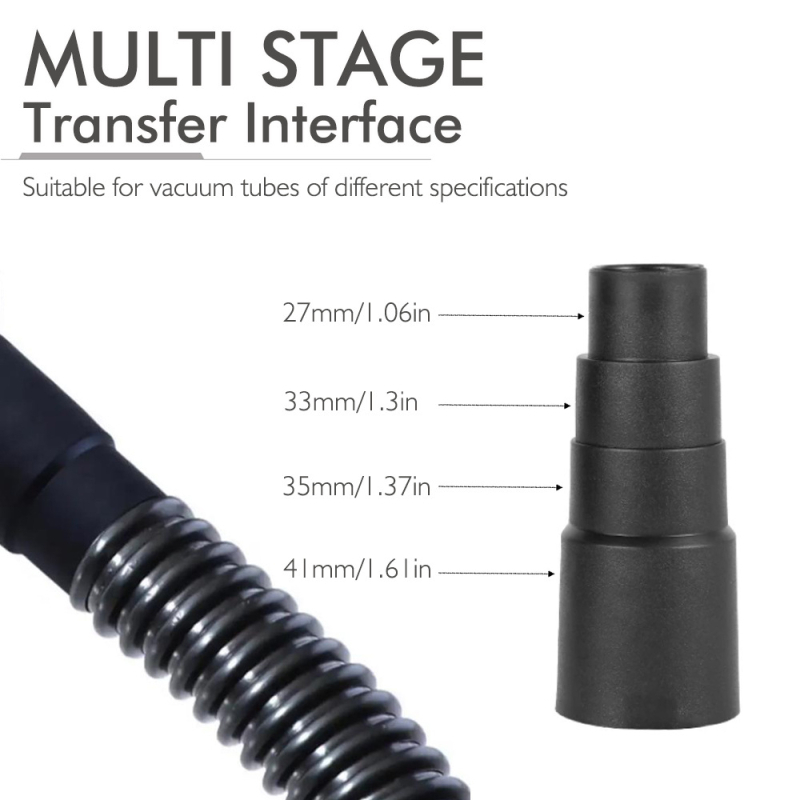 MULTI STAGE
Transfer Interface

Suitable for vacuum tubes of different specifications

27mm/1.06in

33mm/1.3in

35mm/1.37in

41mm/1.61in