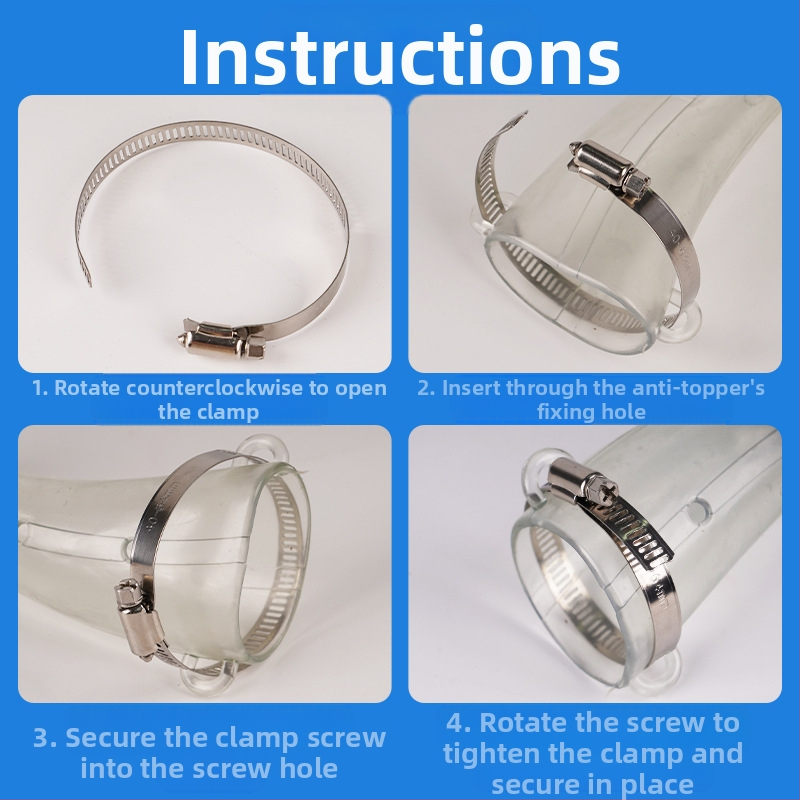 Instructions

1. Rotate counterclockwise to open the clamp

2. Insert through the anti-topper's fixing hole

3. Secure the clamp screw into the screw hole

4. Rotate the screw to tighten the clamp and secure in place