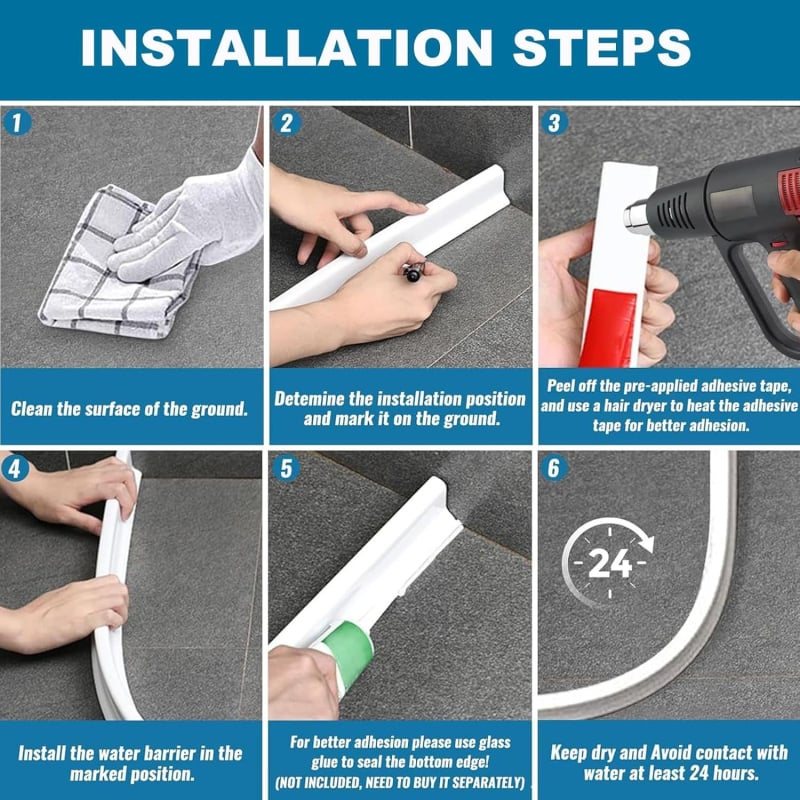 INSTALLATION STEPS

1

Clean the surface of the ground.

2

Detemine the installation position and mark it on the ground.

3

Peel off the pre-applied adhesive tape, and use a hair dryer to heat the adhesive tape for better adhesion.

4

Install the water barrier in the marked position.

5

For better adhesion please use glass glue to seal the bottom edge! (NOT INCLUDED, NEED TO BUY IT SEPARATELY)

6

24

Keep dry and Avoid contact with water at least 24 hours.