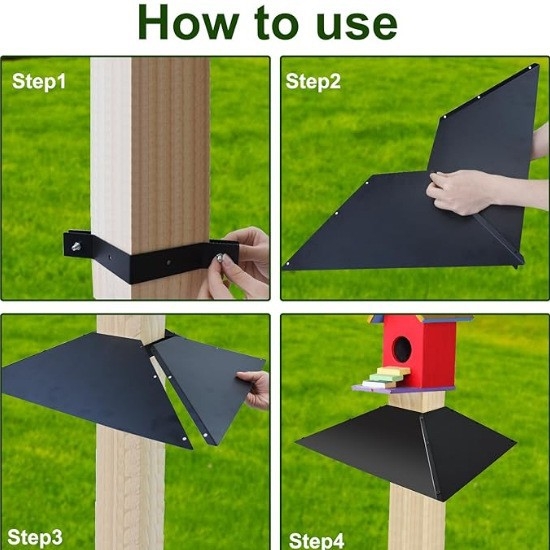 How to use

Step1

Step2

Step3

Step4