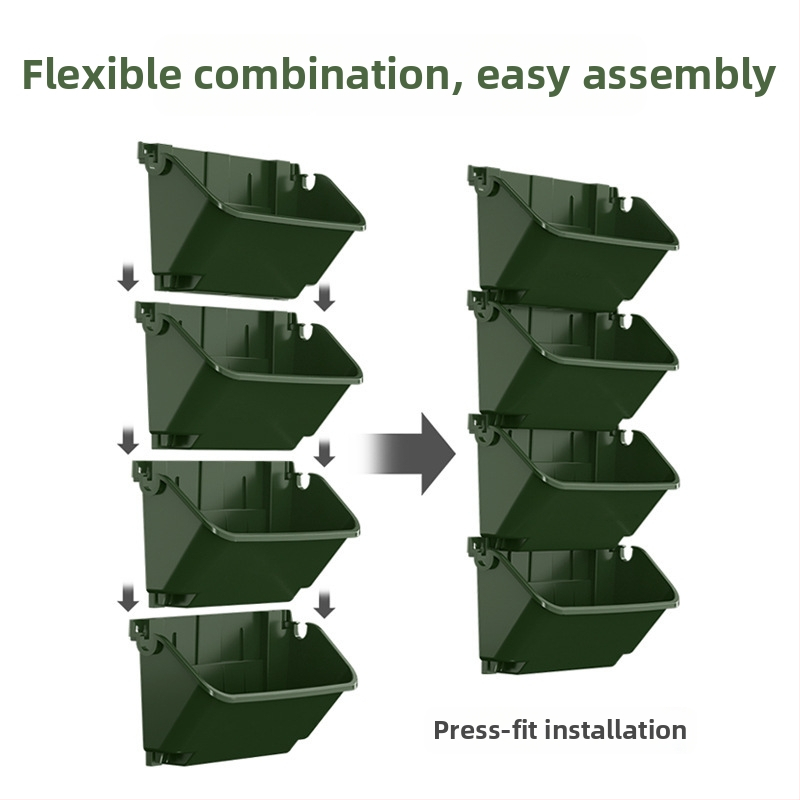 Flexible combination, easy assembly

Press-fit installation