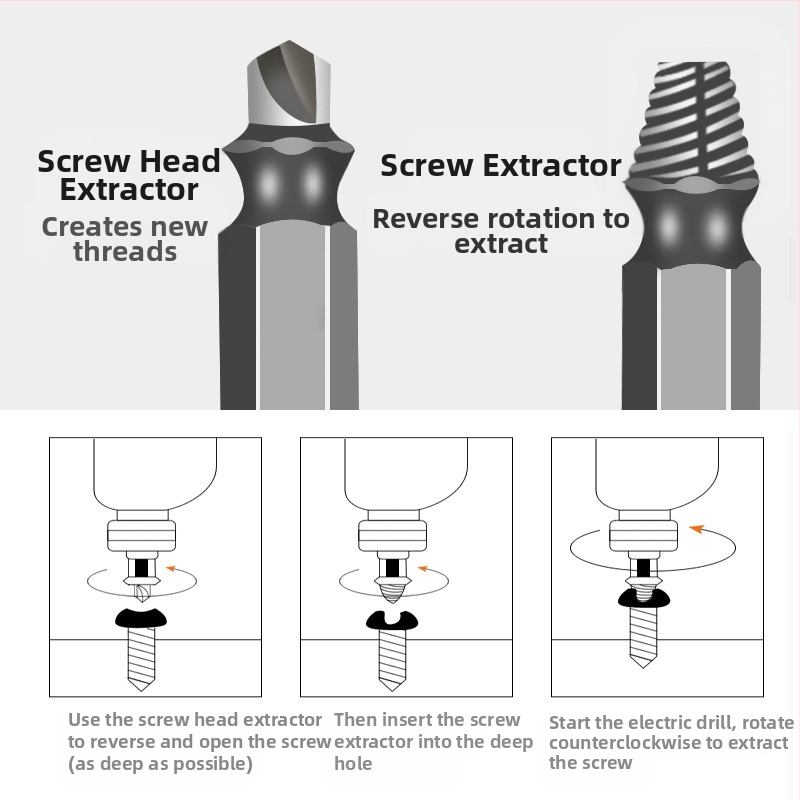 Screw Head Extractor
Creates new threads

Screw Extractor
Reverse rotation to extract

Use the screw head extractor to reverse and open the screw (as deep as possible)

Then insert the screw extractor into the deep hole

Start the electric drill, rotate counterclockwise to extract the screw