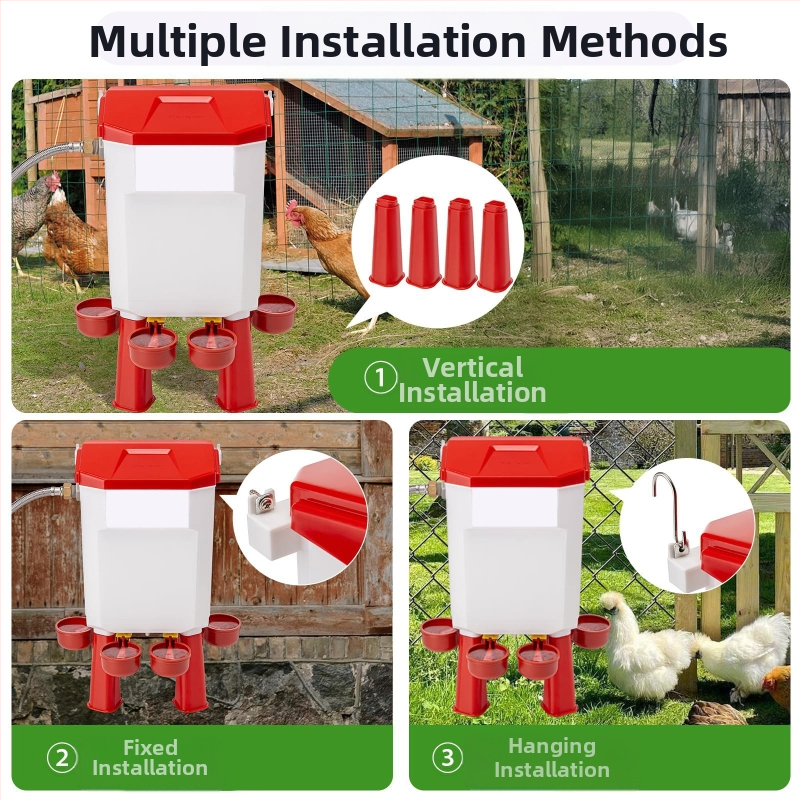 Multiple Installation Methods

① Vertical Installation

② Fixed Installation

③ Hanging Installation