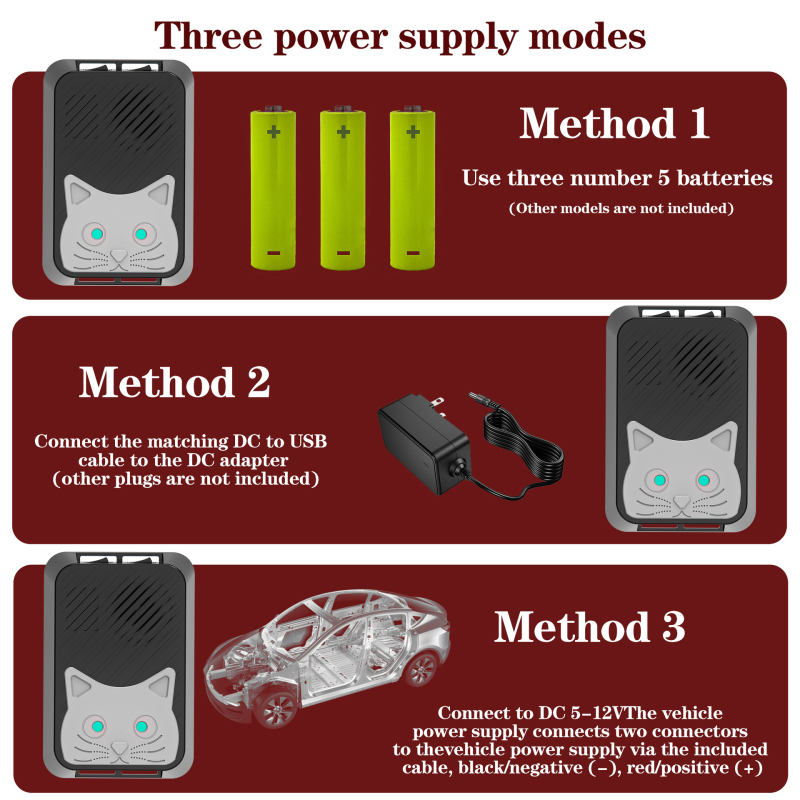 Three power supply modes

Method 1

Use three number 5 batteries

(Other models are not included)

Method 2

Connect the matching DC to USB cable to the DC adapter (other plugs are not included)

Method 3

Connect to DC 5-12VThe vehicle power supply connects two connectors to thevehicle power supply via the included cable, black/negative (-), red/positive (+)