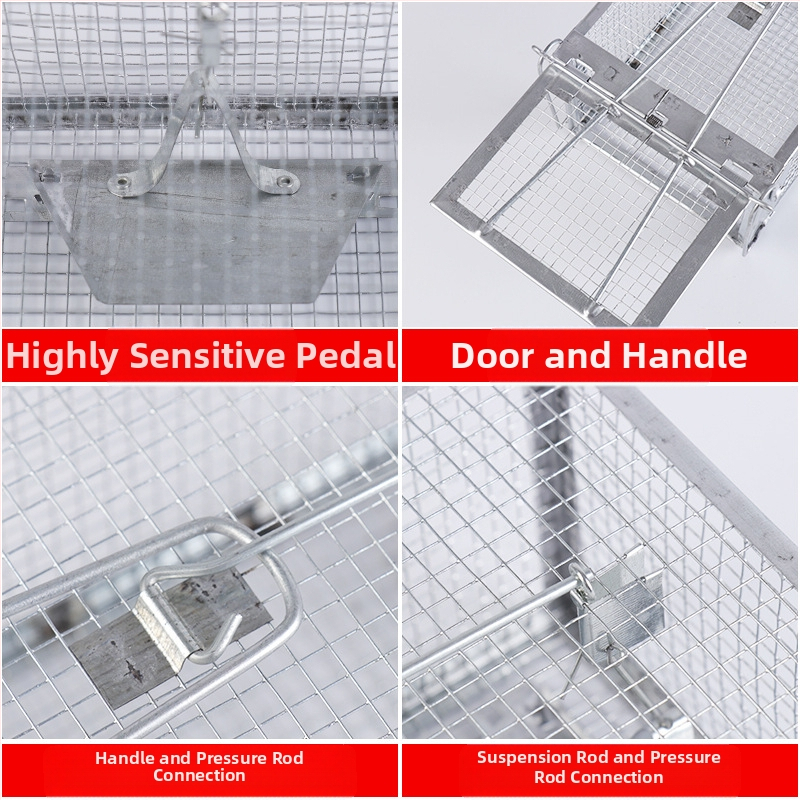 Highly Sensitive Pedal

Door and Handle

Handle and Pressure Rod Connection

Suspension Rod and Pressure Rod Connection