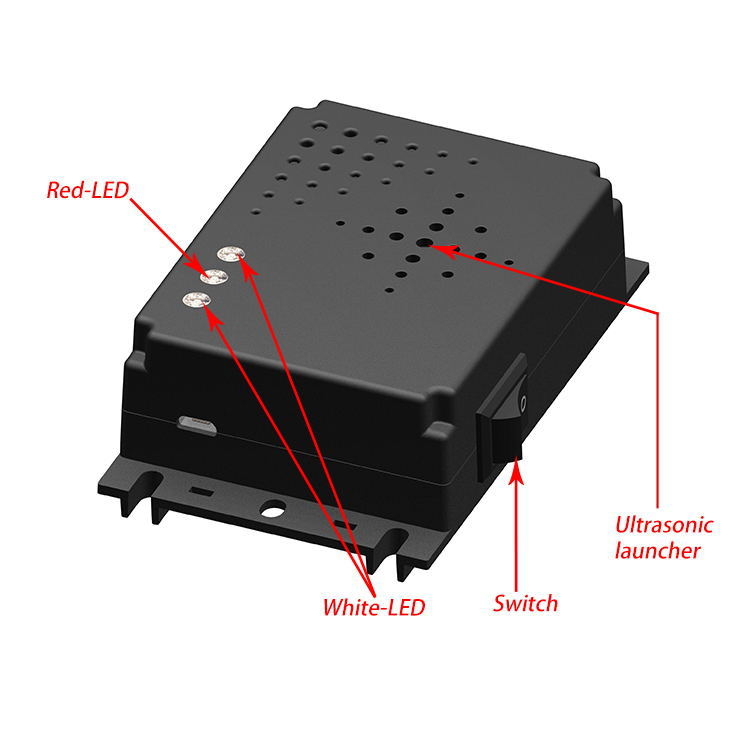 Red-LED

Ultrasonic launcher

White-LED

Switch