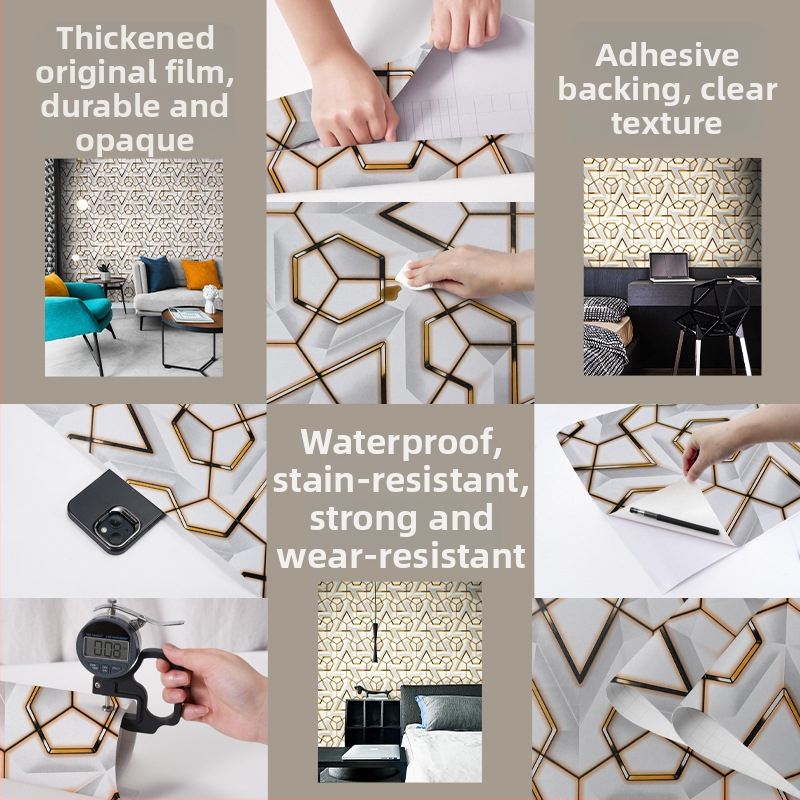 Thickened original film, durable and opaque

Adhesive backing, clear texture

Waterproof, stain-resistant, strong and wear-resistant

0.08