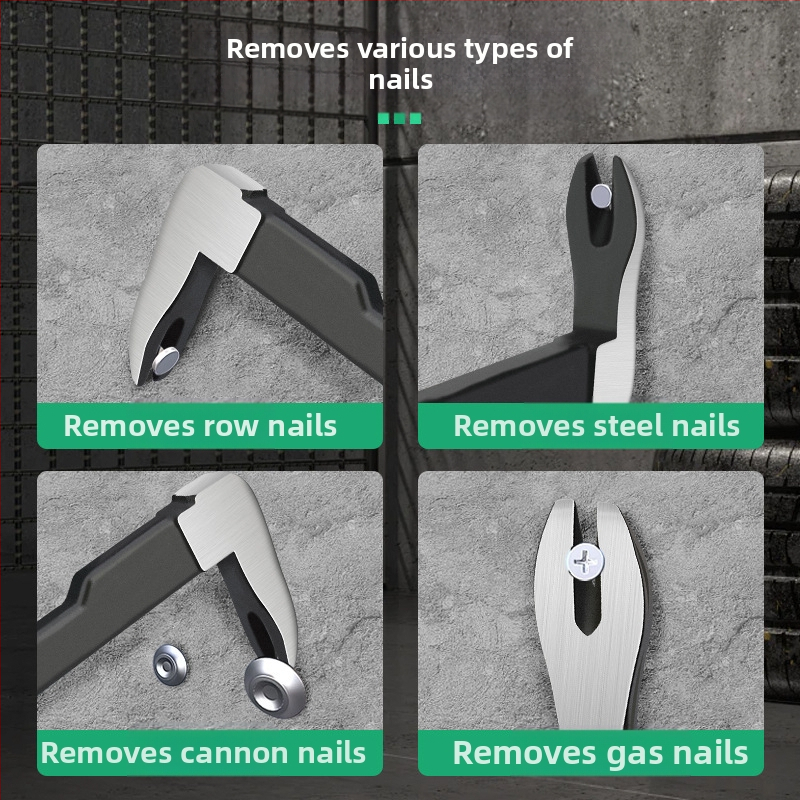 Removes various types of nails

Removes row nails

Removes steel nails

Removes cannon nails

Removes gas nails