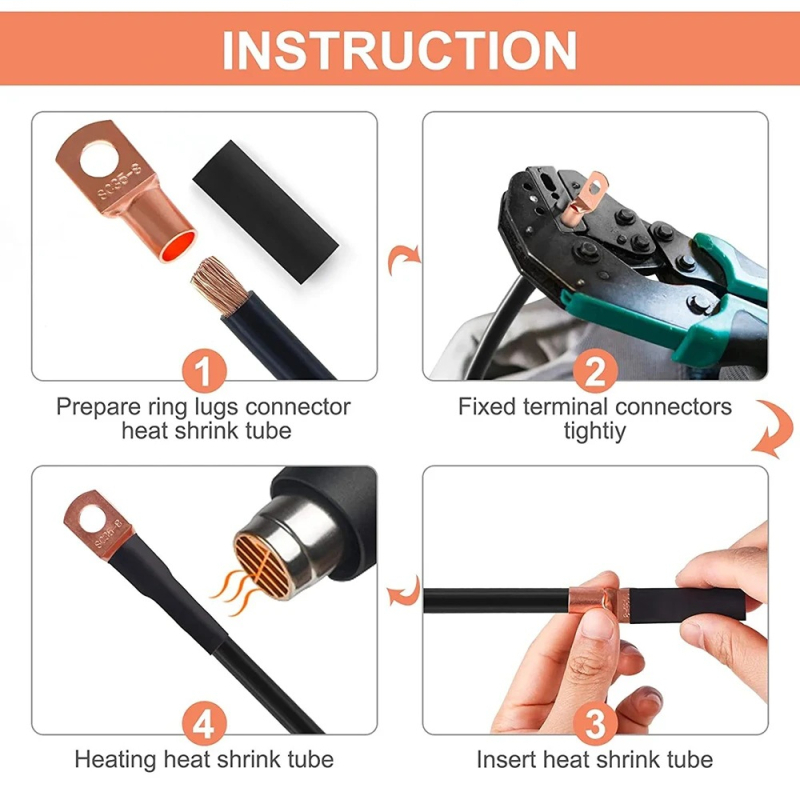 INSTRUCTION

SC35-8

1

Prepare ring lugs connector heat shrink tube

2

Fixed terminal connectors tightiy

SC35-8

4

Heating heat shrink tube

3

Insert heat shrink tube