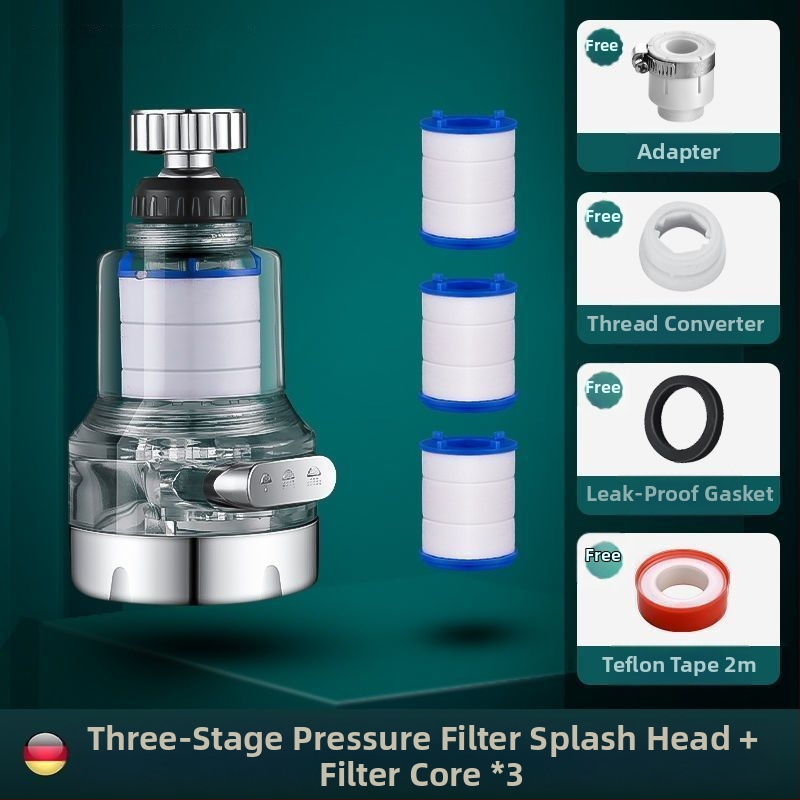 Free
Adapter

Free
Thread Converter

Free
Leak-Proof Gasket

Free
Teflon Tape 2m

Three-Stage Pressure Filter Splash Head + Filter Core *3