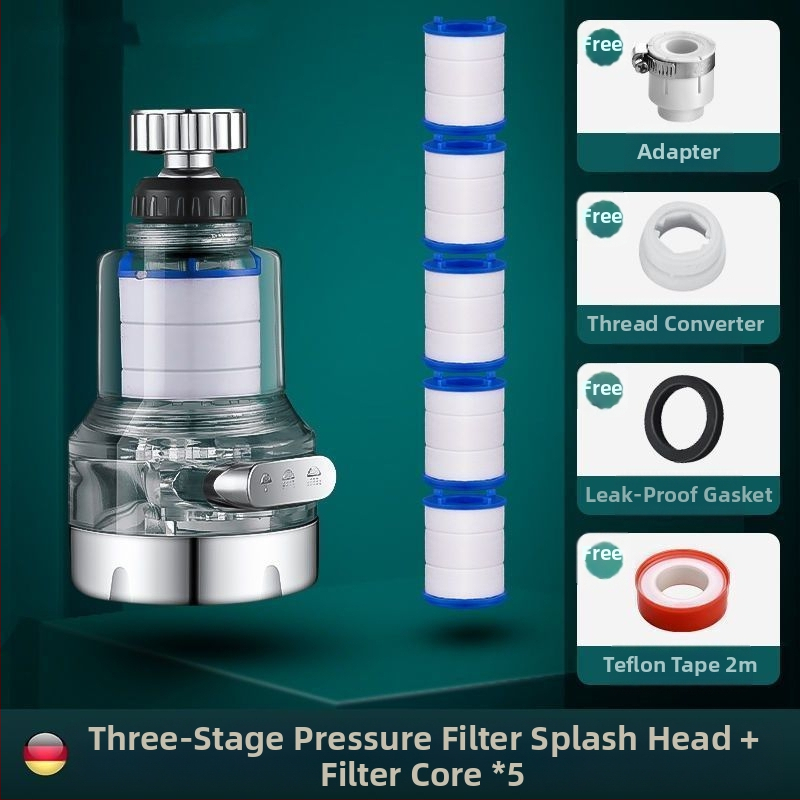 Free
Adapter

Free
Thread Converter

Free
Leak-Proof Gasket

Free
Teflon Tape 2m

Three-Stage Pressure Filter Splash Head + Filter Core *5