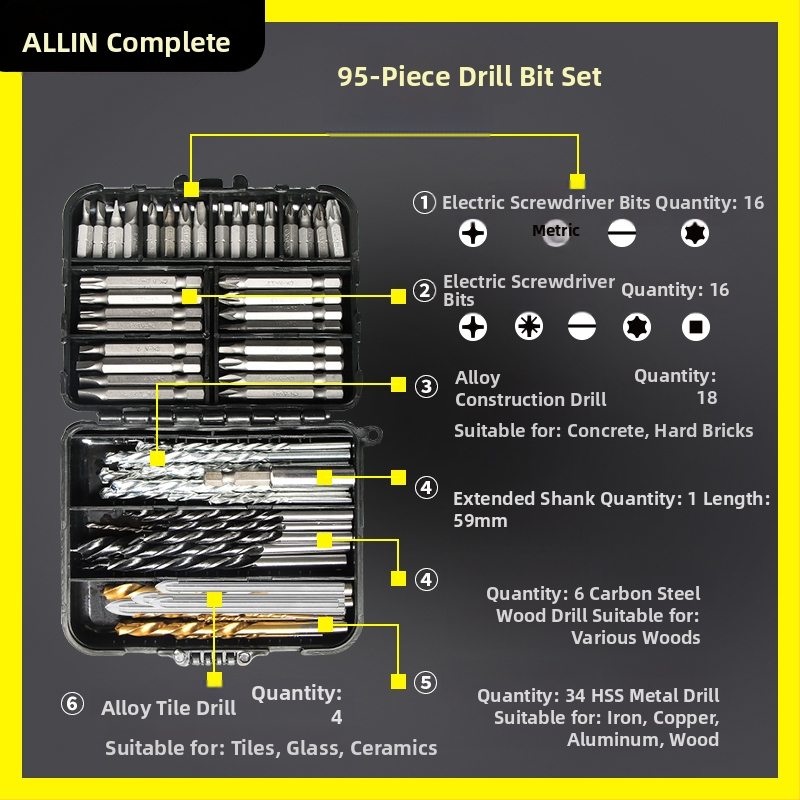 ALLIN Complete

95-Piece Drill Bit Set

① Electric Screwdriver Bits Quantity: 16

Metric

② Electric Screwdriver Bits Quantity: 16

③ Alloy Construction Drill Quantity: 18

Suitable for: Concrete, Hard Bricks

④ Extended Shank Quantity: 1 Length: 59mm

④ Quantity: 6 Carbon Steel Wood Drill Suitable for: Various Woods

⑤ Quantity: 34 HSS Metal Drill Suitable for: Iron, Copper, Aluminum, Wood

⑥ Alloy Tile Drill Quantity: 4

Suitable for: Tiles, Glass, Ceramics