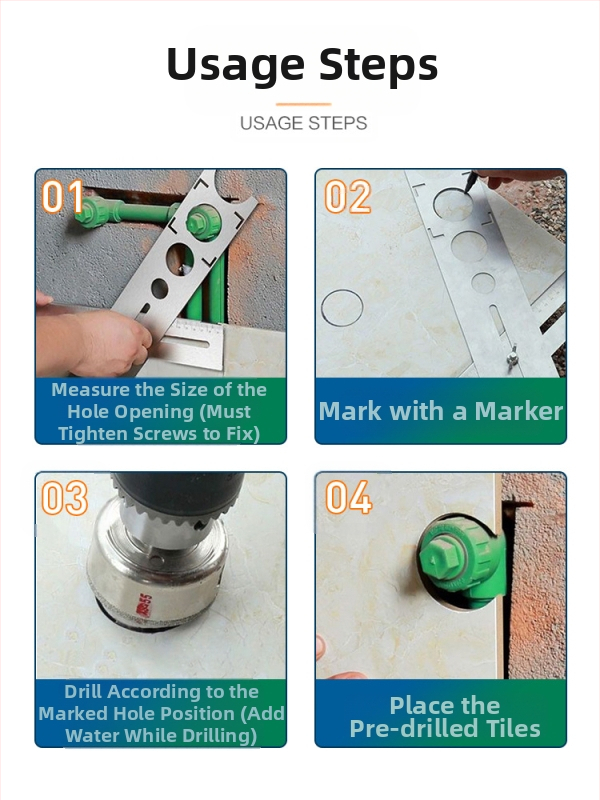 Usage Steps

USAGE STEPS

01

Measure the Size of the Hole Opening (Must Tighten Screws to Fix)

02

Mark with a Marker

03

Drill According to the Marked Hole Position (Add Water While Drilling)

04

Place the Pre-drilled Tiles