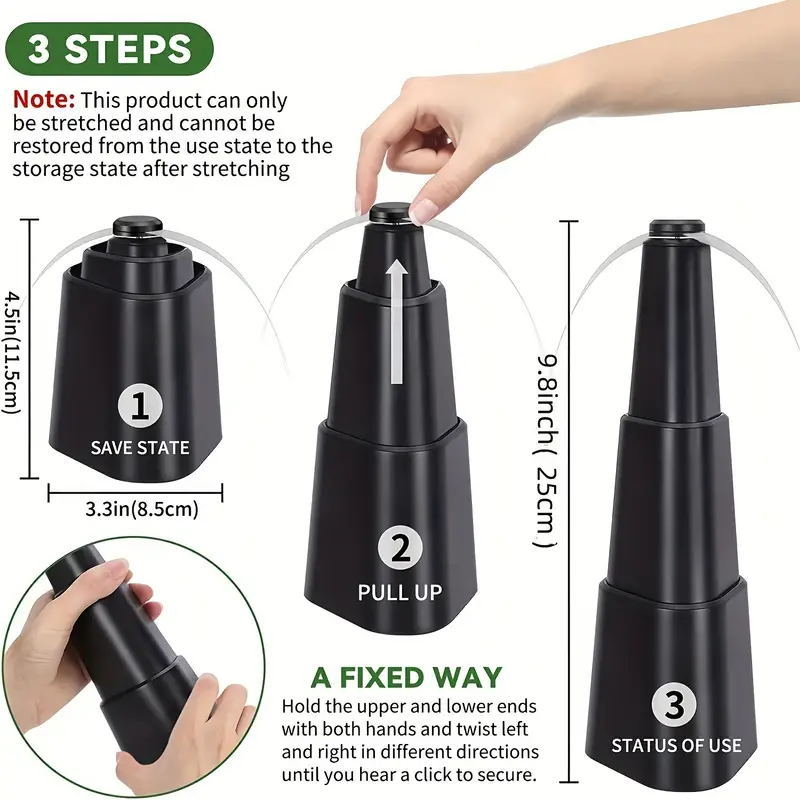 3 STEPS

Note: This product can only be stretched and cannot be restored from the use state to the storage state after stretching

4.5in(11.5cm)

1
SAVE STATE

3.3in(8.5cm)

2
PULL UP

9.8inch( 25cm )

3
STATUS OF USE

A FIXED WAY
Hold the upper and lower ends with both hands and twist left and right in different directions until you hear a click to secure.