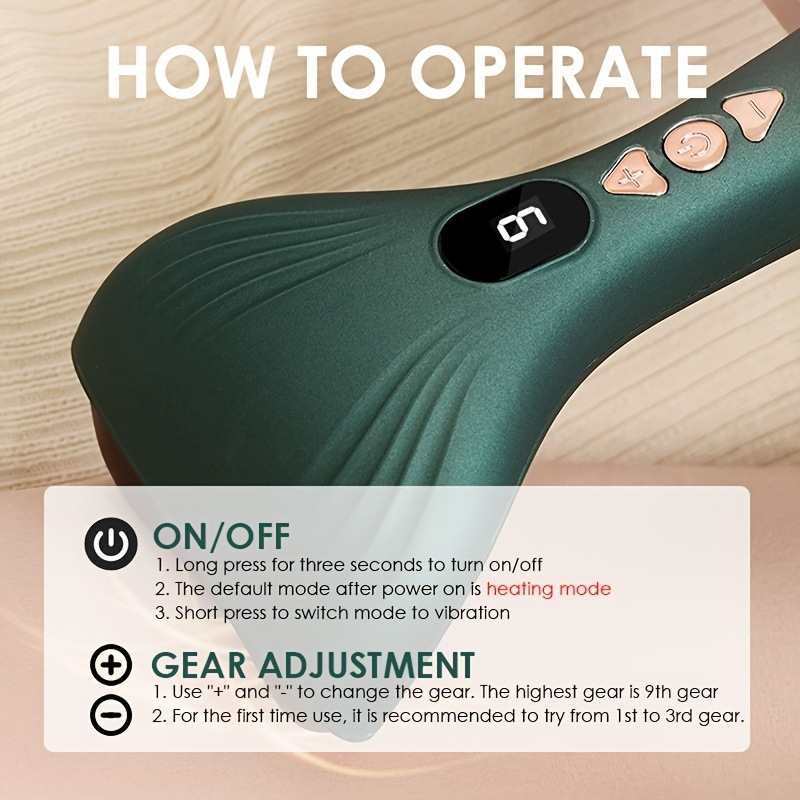 HOW TO OPERATE

6

ON/OFF
1. Long press for three seconds to turn on/off
2. The default mode after power on is heating mode
3. Short press to switch mode to vibration

GEAR ADJUSTMENT
1. Use "+" and "-" to change the gear. The highest gear is 9th gear
2. For the first time use, it is recommended to try from 1st to 3rd gear.