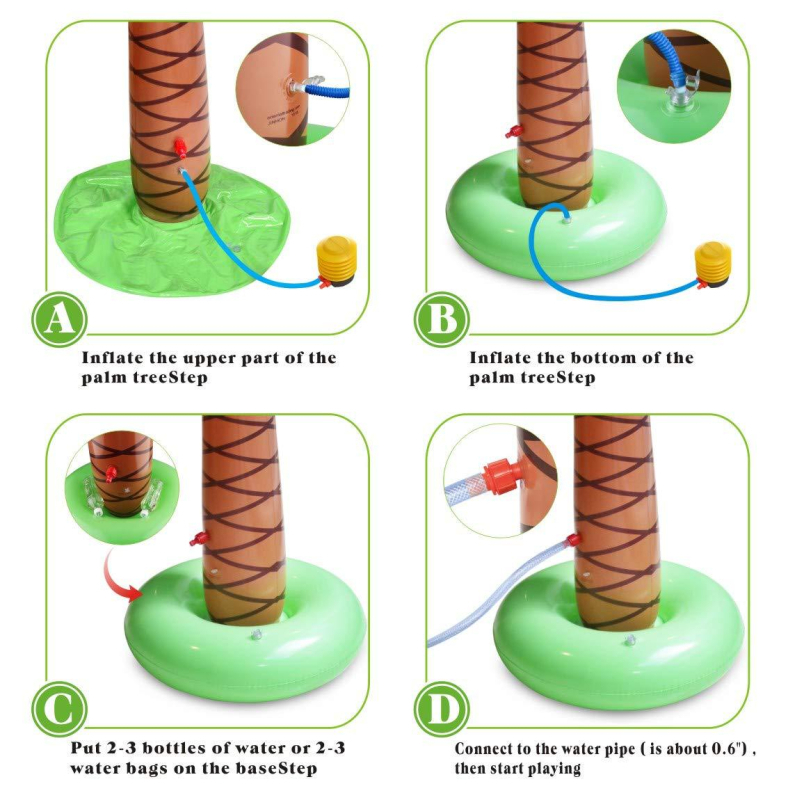 A

Inflate the upper part of the palm treeStep

B

Inflate the bottom of the palm treeStep

C

Put 2-3 bottles of water or 2-3 water bags on the baseStep

D

Connect to the water pipe ( is about 0.6") , then start playing