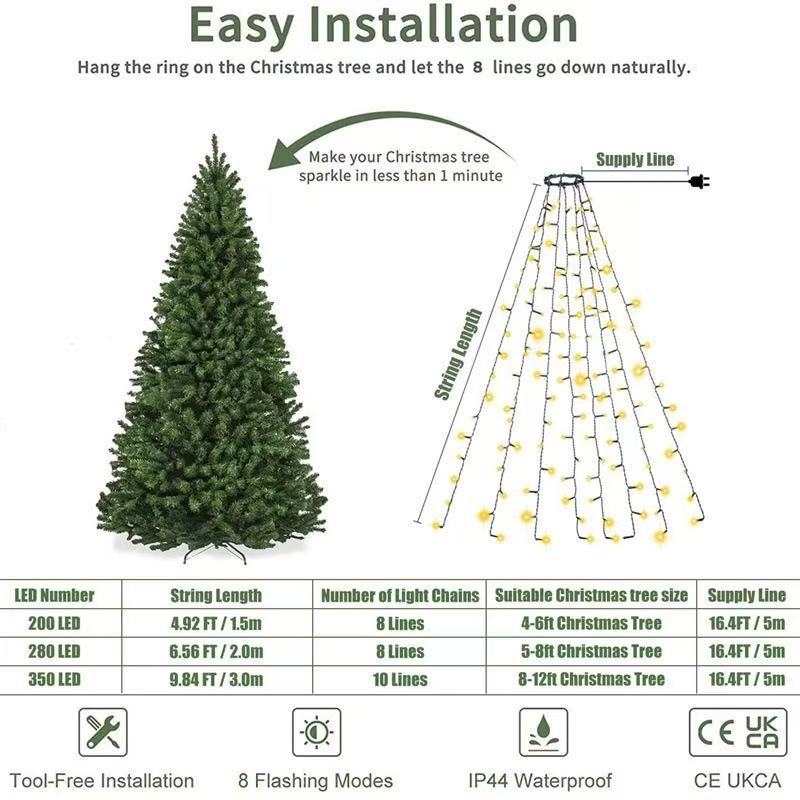 Easy Installation

Hang the ring on the Christmas tree and let the 8 lines go down naturally.

Make your Christmas tree sparkle in less than 1 minute

Supply Line

String Length

| LED Number | String Length | Number of Light Chains | Suitable Christmas tree size | Supply Line |
|---|---|---|---|---|
| 200 LED | 4.92 FT / 1.5m | 8 Lines | 4-6ft Christmas Tree | 16.4FT / 5m |
| 280 LED | 6.56 FT / 2.0m | 8 Lines | 5-8ft Christmas Tree | 16.4FT / 5m |
| 350 LED | 9.84 FT / 3.0m | 10 Lines | 8-12ft Christmas Tree | 16.4FT / 5m |

CE UK CA

Tool-Free Installation

8 Flashing Modes

IP44 Waterproof

CE UKCA