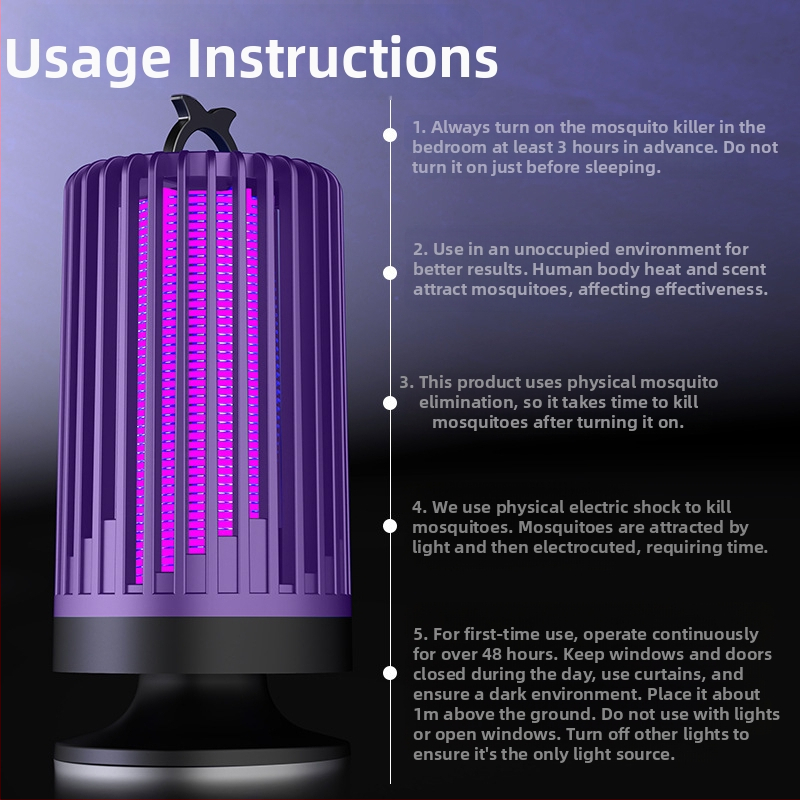 Usage Instructions

1. Always turn on the mosquito killer in the bedroom at least 3 hours in advance. Do not turn it on just before sleeping.

2. Use in an unoccupied environment for better results. Human body heat and scent attract mosquitoes, affecting effectiveness.

3. This product uses physical mosquito elimination, so it takes time to kill mosquitoes after turning it on.

4. We use physical electric shock to kill mosquitoes. Mosquitoes are attracted by light and then electrocuted, requiring time.

5. For first-time use, operate continuously for over 48 hours. Keep windows and doors closed during the day, use curtains, and ensure a dark environment. Place it about 1m above the ground. Do not use with lights or open windows. Turn off other lights to ensure it's the only light source.