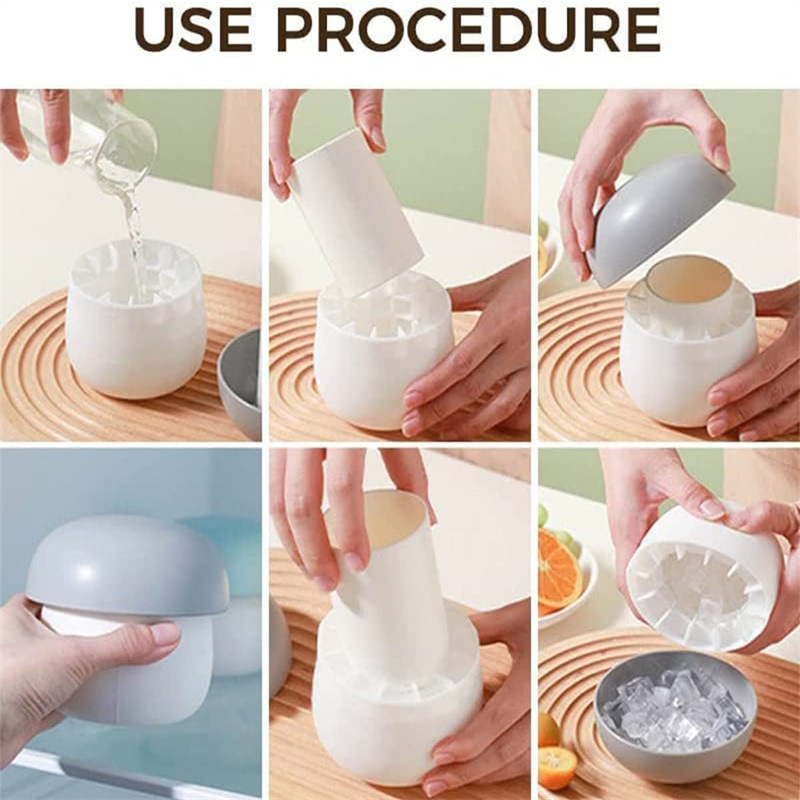 USE PROCEDURE